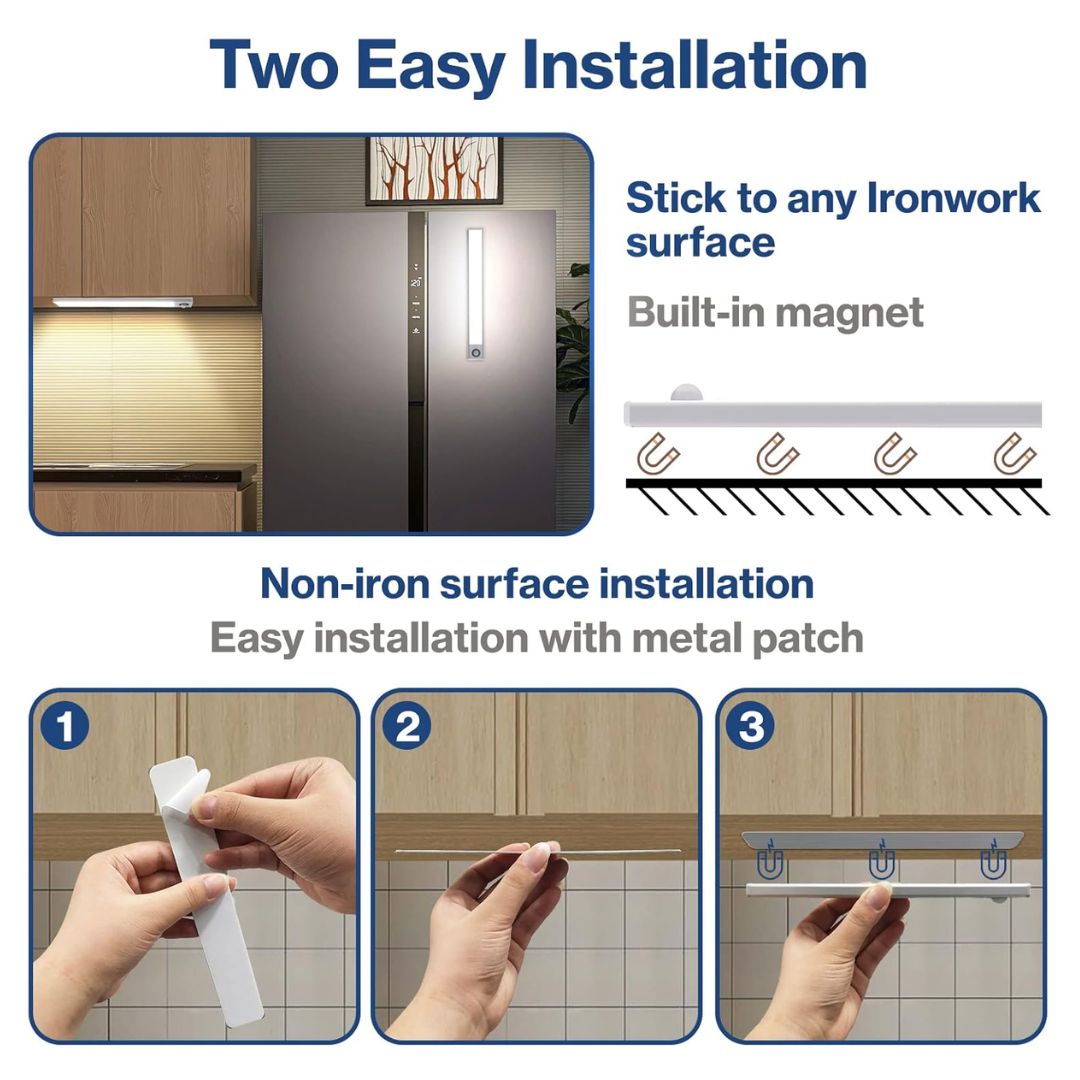 Two Easy Installation

Stick to any Ironwork surface

Built-in magnet

Non-iron surface installation

Easy installation with metal patch

1

2

3