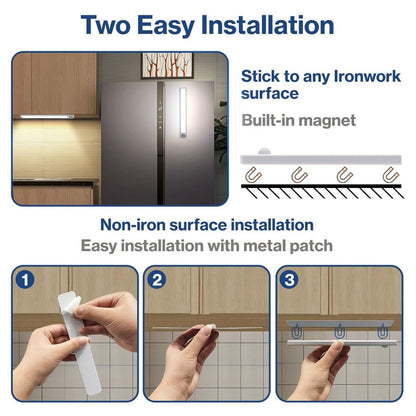 Two Easy Installation

Stick to any Ironwork surface

Built-in magnet

Non-iron surface installation

Easy installation with metal patch

1

2

3