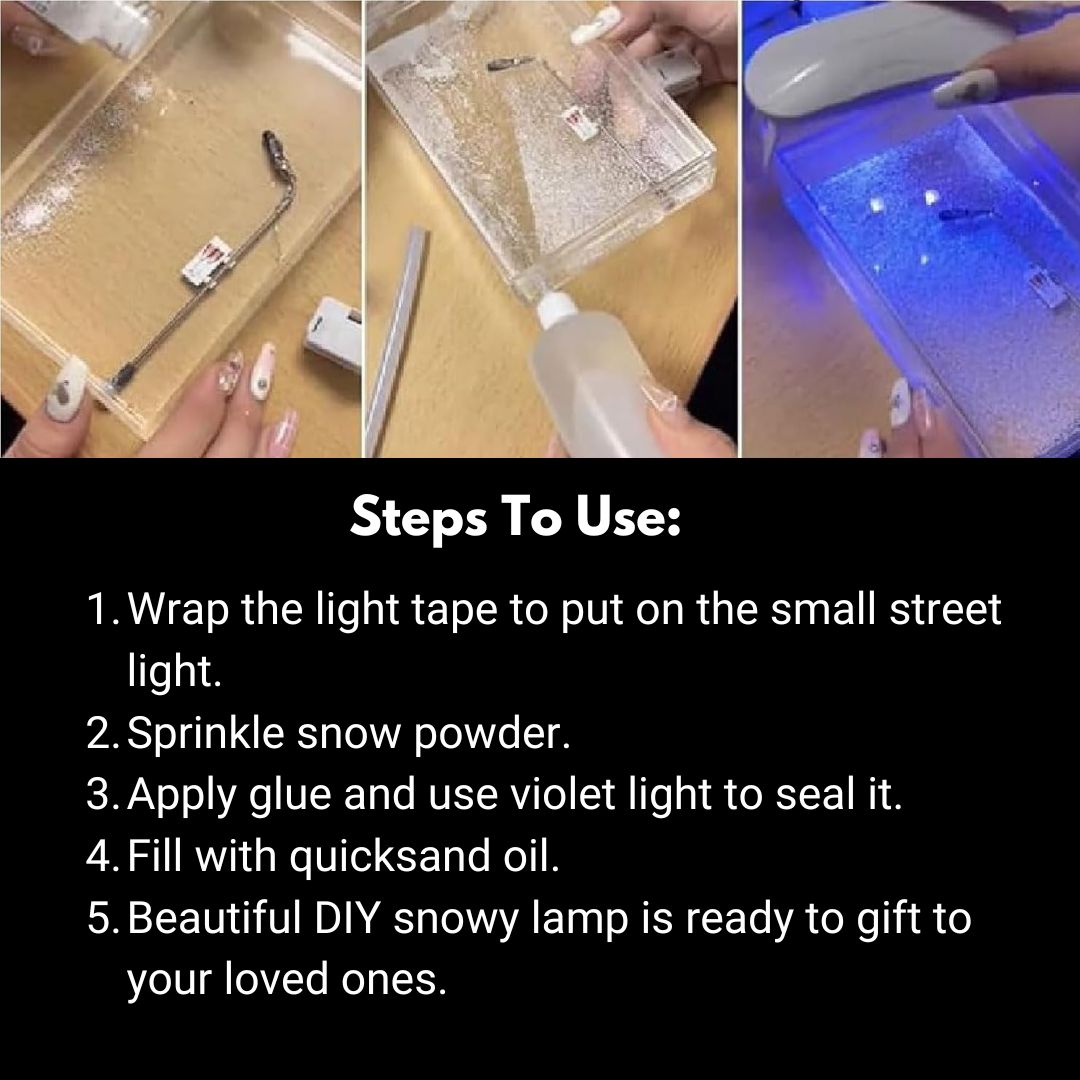 Steps To Use:

1. Wrap the light tape to put on the small street light.
2. Sprinkle snow powder.
3. Apply glue and use violet light to seal it.
4. Fill with quicksand oil.
5. Beautiful DIY snowy lamp is ready to gift to your loved ones.