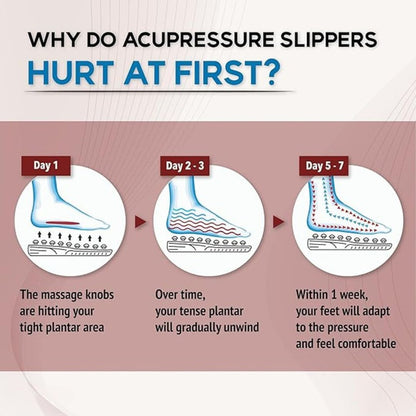 WHY DO ACUPRESSURE SLIPPERS
HURT AT FIRST?

Day 1

The massage knobs are hitting your tight plantar area

Day 2 - 3

Over time, your tense plantar will gradually unwind

Day 5 - 7

Within 1 week, your feet will adapt to the pressure and feel comfortable